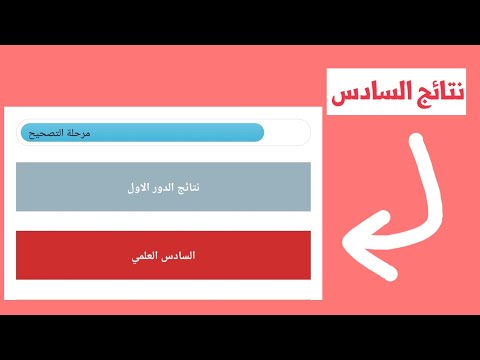 نتائج السادس

مرحلة التصحيح

نتائج الدور الاول

السادس العلمي